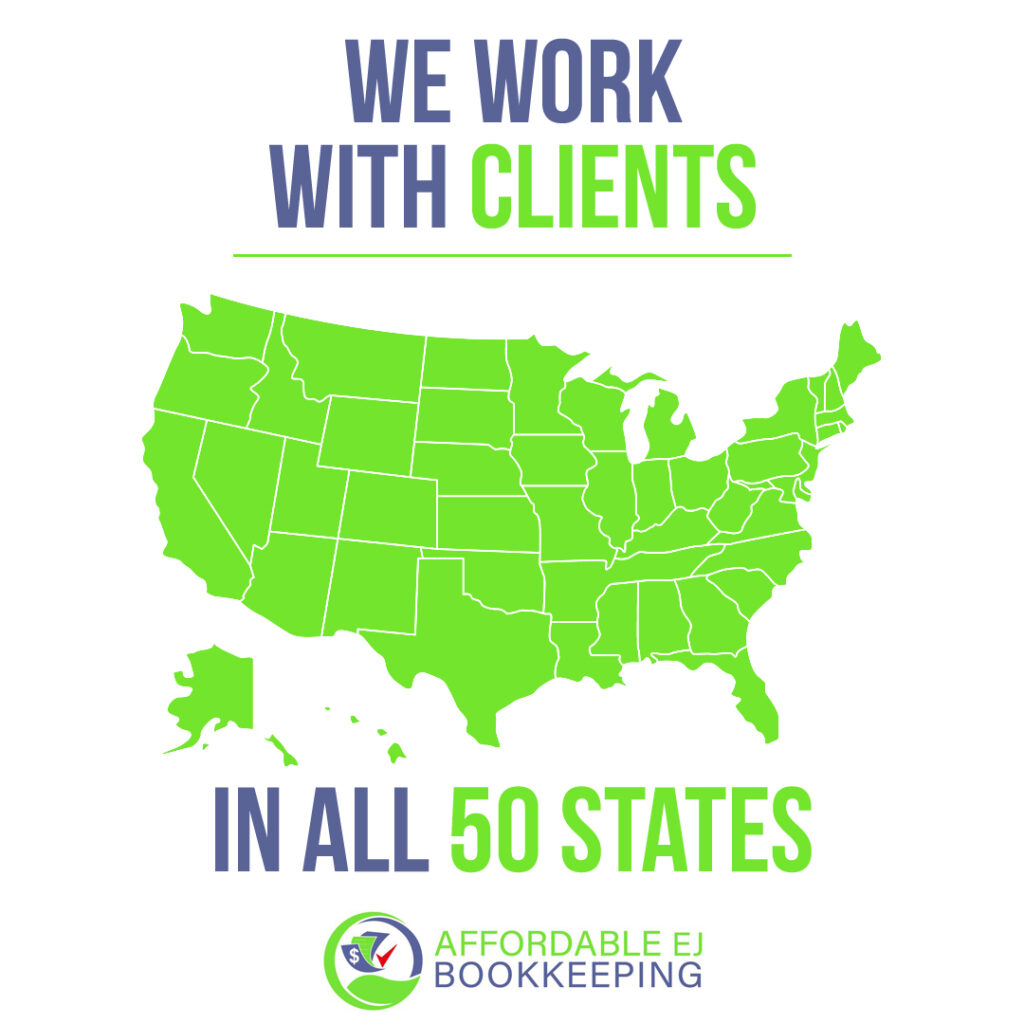 WE WORK WITH CLIENTS

IN ALL 50 STATES

$
AFFORDABLE EJ
BOOKKEEPING